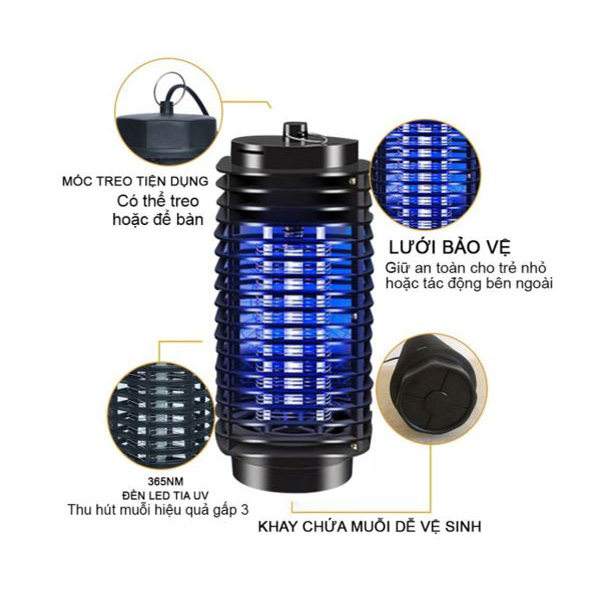 MÓC TREO TIỆN DỤNG
Có thể treo hoặc để bàn

LƯỚI BẢO VỆ
Giữ an toàn cho trẻ nhỏ hoặc tác động bên ngoài

365NM
ĐÈN LED TIA UV
Thu hút muỗi hiệu quả gấp 3

KHAY CHỨA MUỖI DỄ VỆ SINH